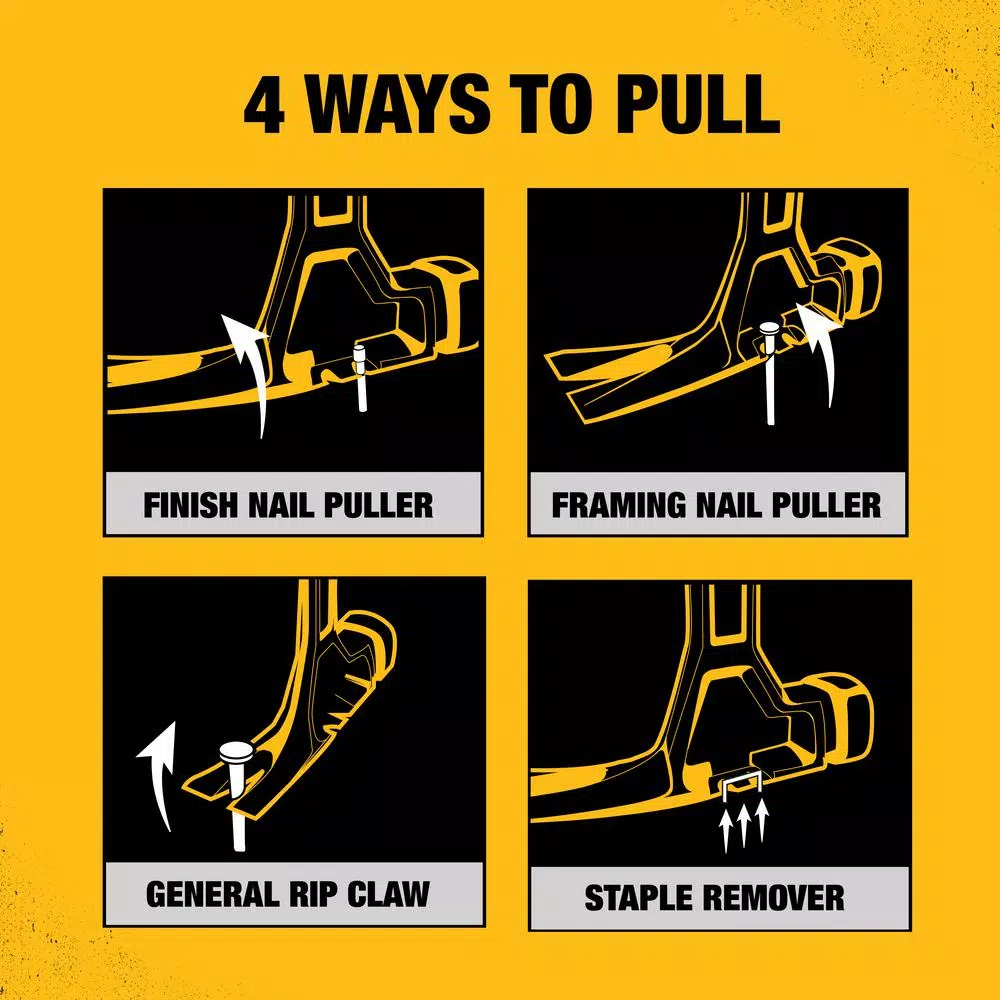 4 WAYS TO PULL

FINISH NAIL PULLER

FRAMING NAIL PULLER

GENERAL RIP CLAW

STAPLE REMOVER