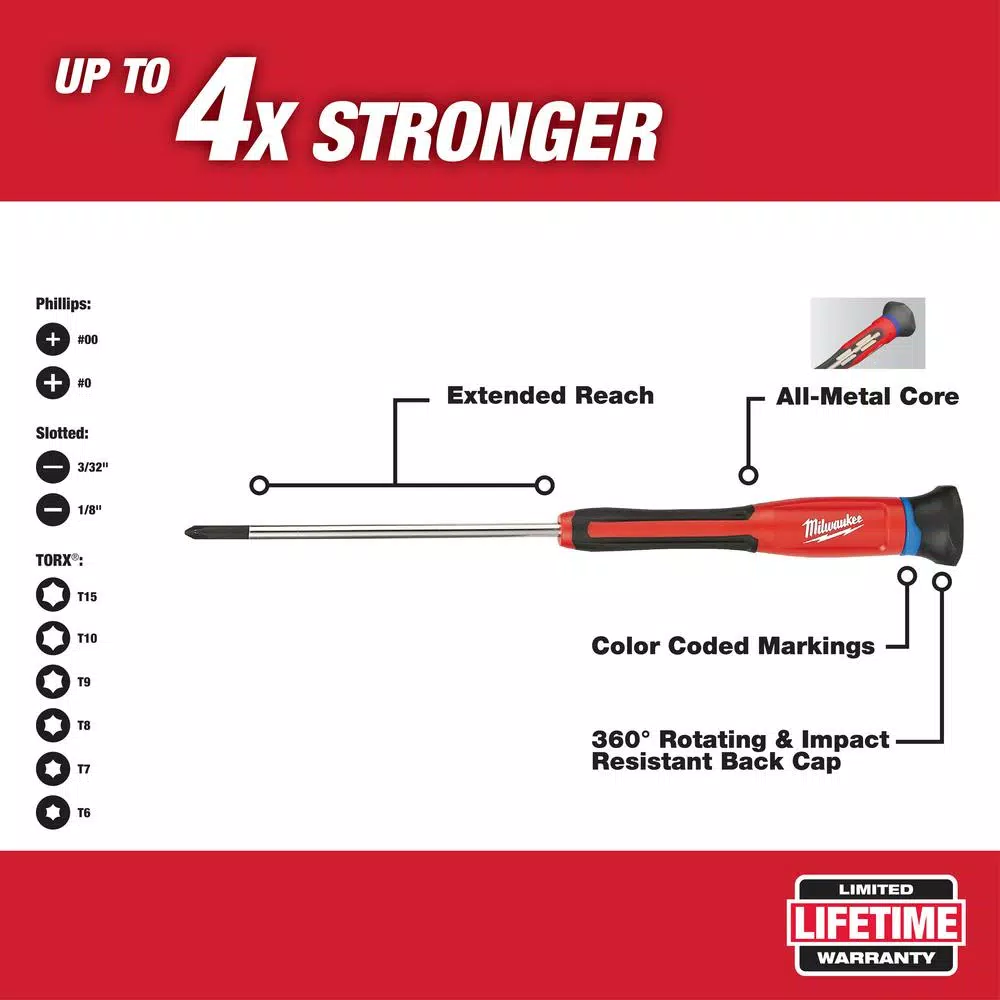 UP TO 4X STRONGER

Phillips:
#00
#0
Slotted:
3/32"
1/8"
TORX®:
T15
T10
T9
T8
T7
T6

Extended Reach

All-Metal Core

Milwaukee

Color Coded Markings

360° Rotating & Impact Resistant Back Cap

LIMITED
LIFETIME
WARRANTY